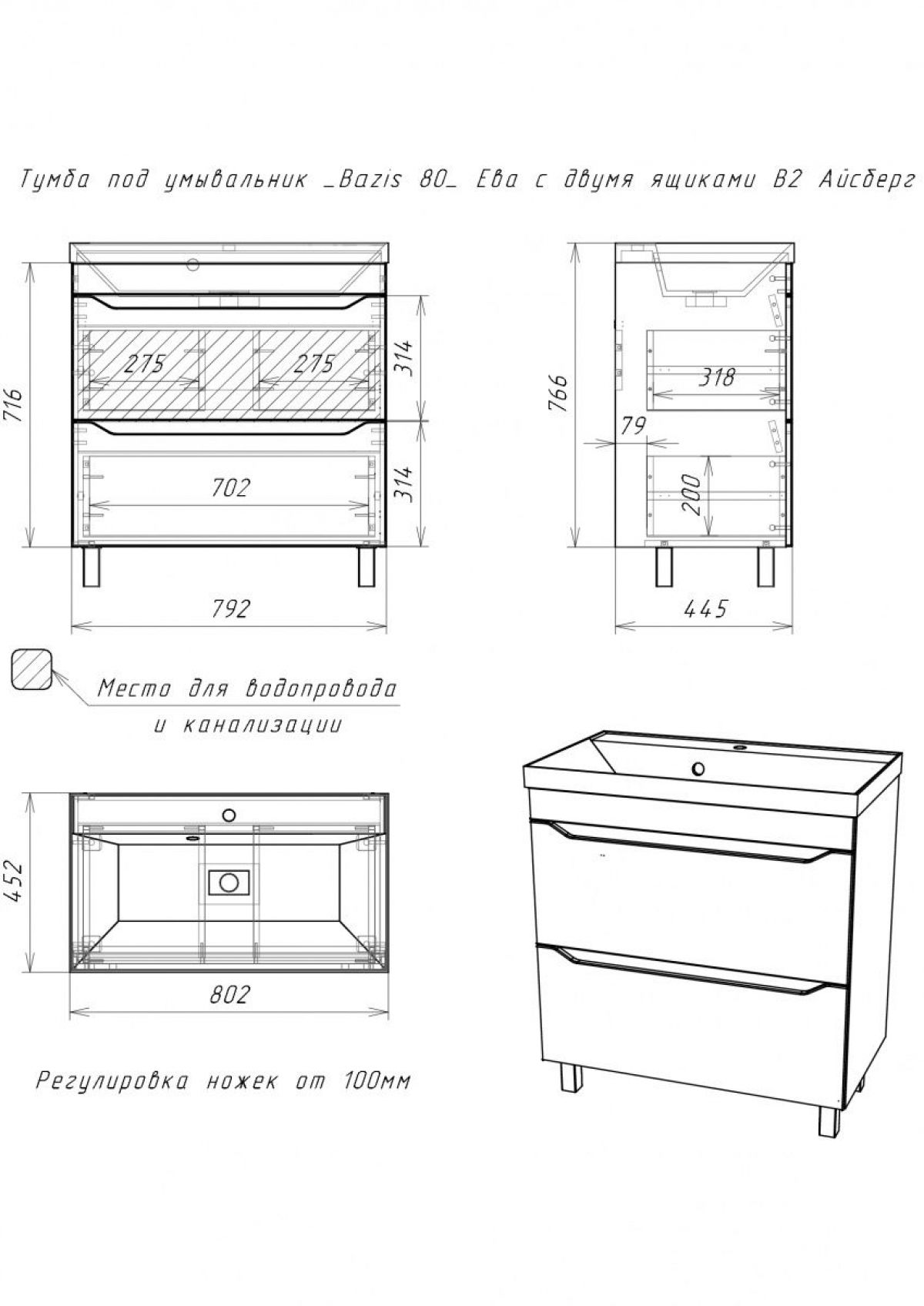 Тумба под умывальник _Bazis 80_ Ева с двумя ящиками В2 Айсберг

716

275

275

314

702

314

792

766

318

79

200

445

Место для водопровода и канализации

452

802

Регулировка ножек от 100мм