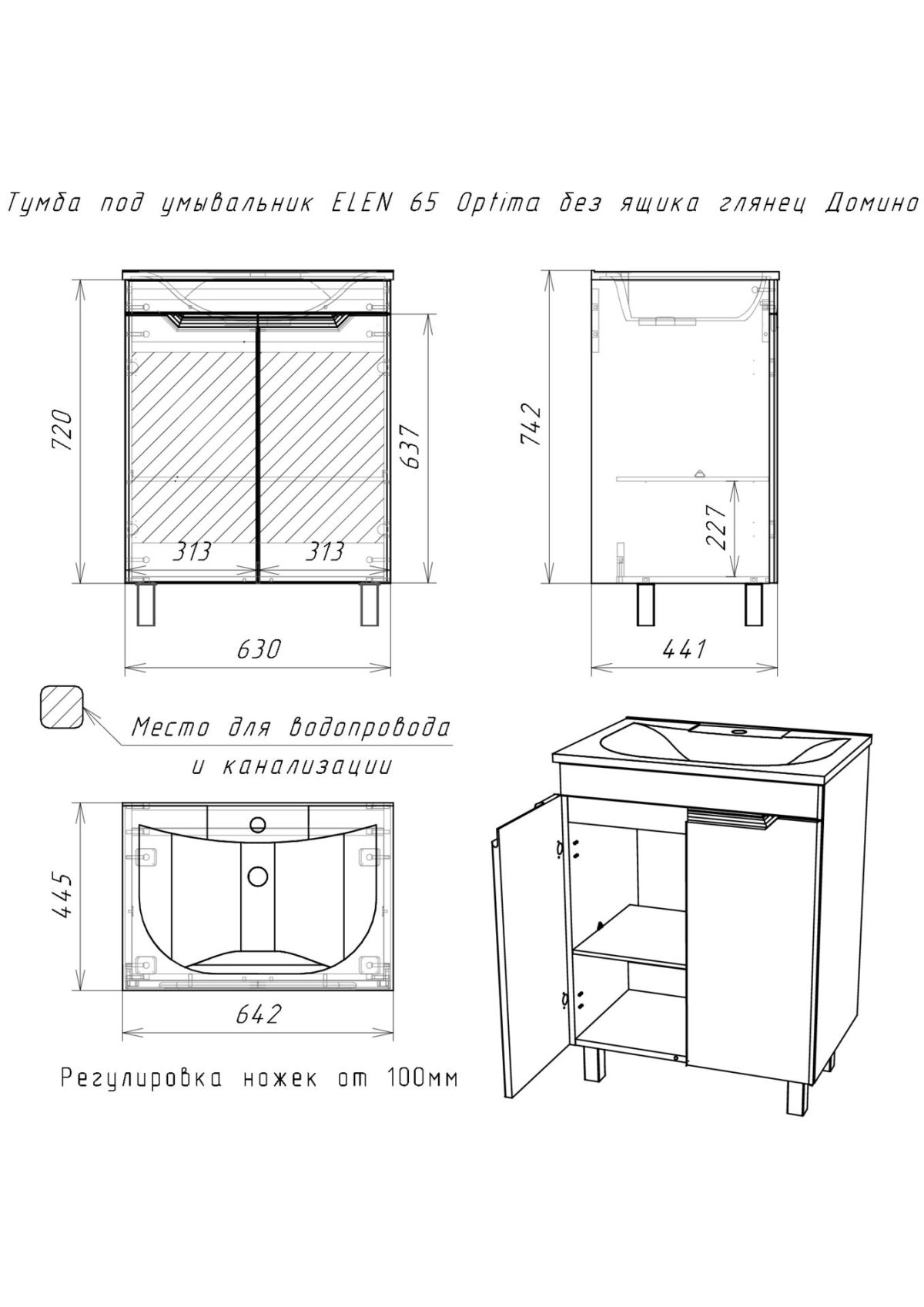 Тумба под умывальник ELEN 65 Optima без ящика глянец Домино

720

637

313

313

630

742

227

441

Место для водопровода и канализации

445

642

Регулировка ножек от 100мм