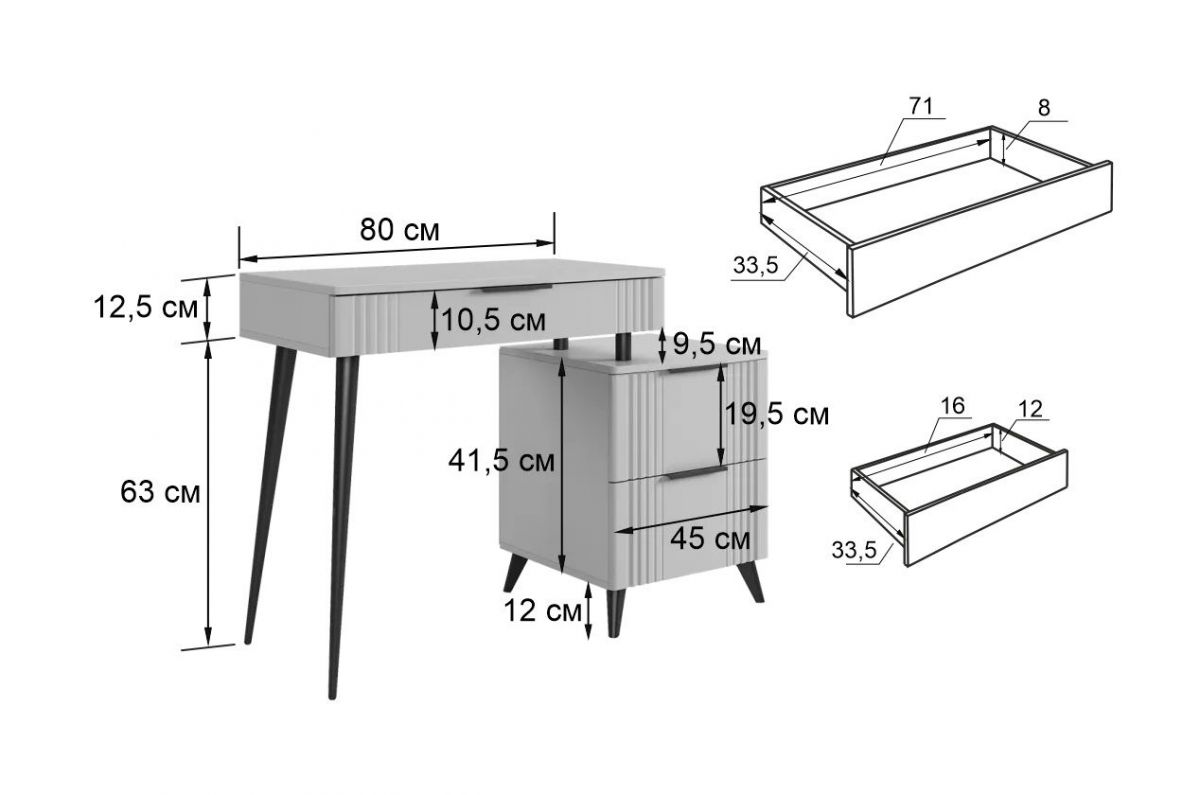 80 см
12,5 см
10,5 см
9,5 см
19,5 см
41,5 см
63 см
45 см
12 см
71
8
33,5
16
12
33,5